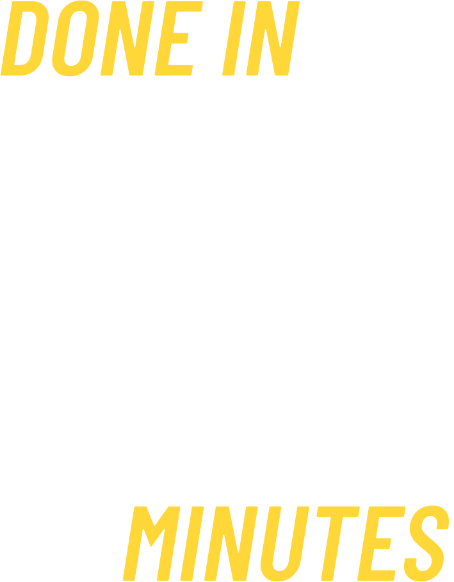 DONE IN

MINUTES